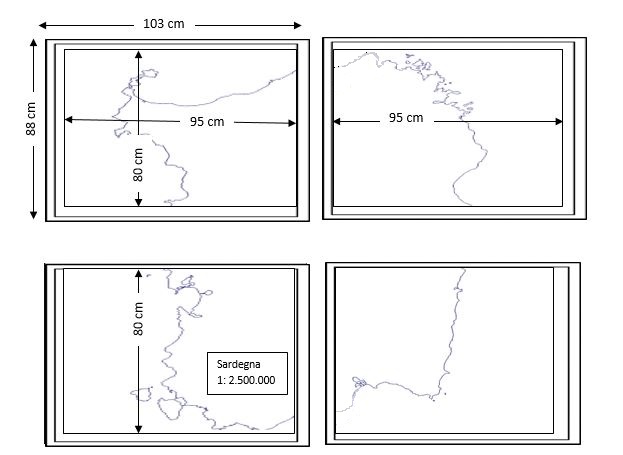 103 cm

88 cm

95 cm

80 cm

95 cm

80 cm

Sardegna
1: 2.500.000